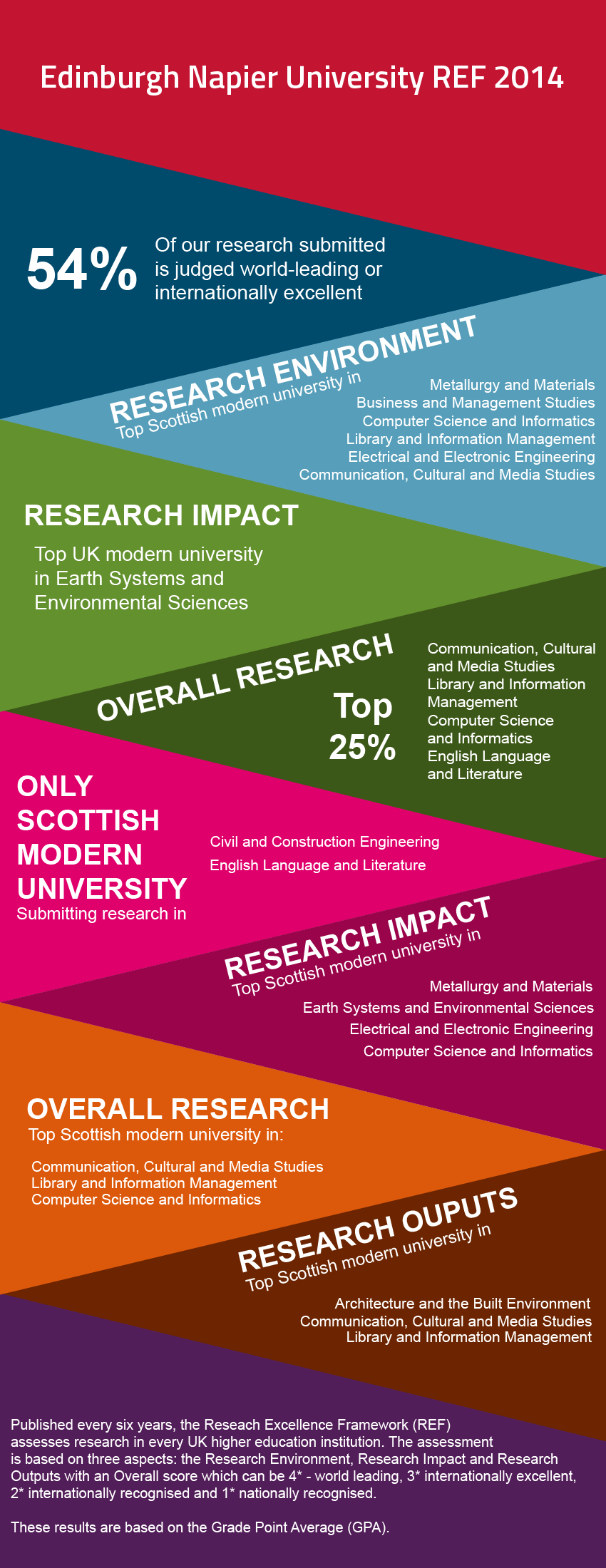 Edinburgh Napier University REF 2014

54%

Of our research submitted is judged world-leading or internationally excellent

RESEARCH ENVIRONMENT
Top Scottish modern university in

Metallurgy and Materials
Business and Management Studies
Computer Science and Informatics
Library and Information Management
Electrical and Electronic Engineering
Communication, Cultural and Media Studies

RESEARCH IMPACT

Top UK modern university in Earth Systems and Environmental Sciences

OVERALL RESEARCH

Top 25%

Communication, Cultural and Media Studies
Library and Information Management
Computer Science and Informatics
English Language and Literature

ONLY SCOTTISH MODERN UNIVERSITY
Submitting research in

Civil and Construction Engineering
English Language and Literature

RESEARCH IMPACT
Top Scottish modern university in

Metallurgy and Materials
Earth Systems and Environmental Sciences
Electrical and Electronic Engineering
Computer Science and Informatics

OVERALL RESEARCH
Top Scottish modern university in:

Communication, Cultural and Media Studies
Library and Information Management
Computer Science and Informatics

RESEARCH OUPUTS
Top Scottish modern university in

Architecture and the Built Environment
Communication, Cultural and Media Studies
Library and Information Management

Published every six years, the Reseach Excellence Framework (REF) assesses research in every UK higher education institution. The assessment is based on three aspects: the Research Environment, Research Impact and Research Outputs with an Overall score which can be 4* - world leading, 3* internationally excellent, 2* internationally recognised and 1* nationally recognised.

These results are based on the Grade Point Average (GPA).